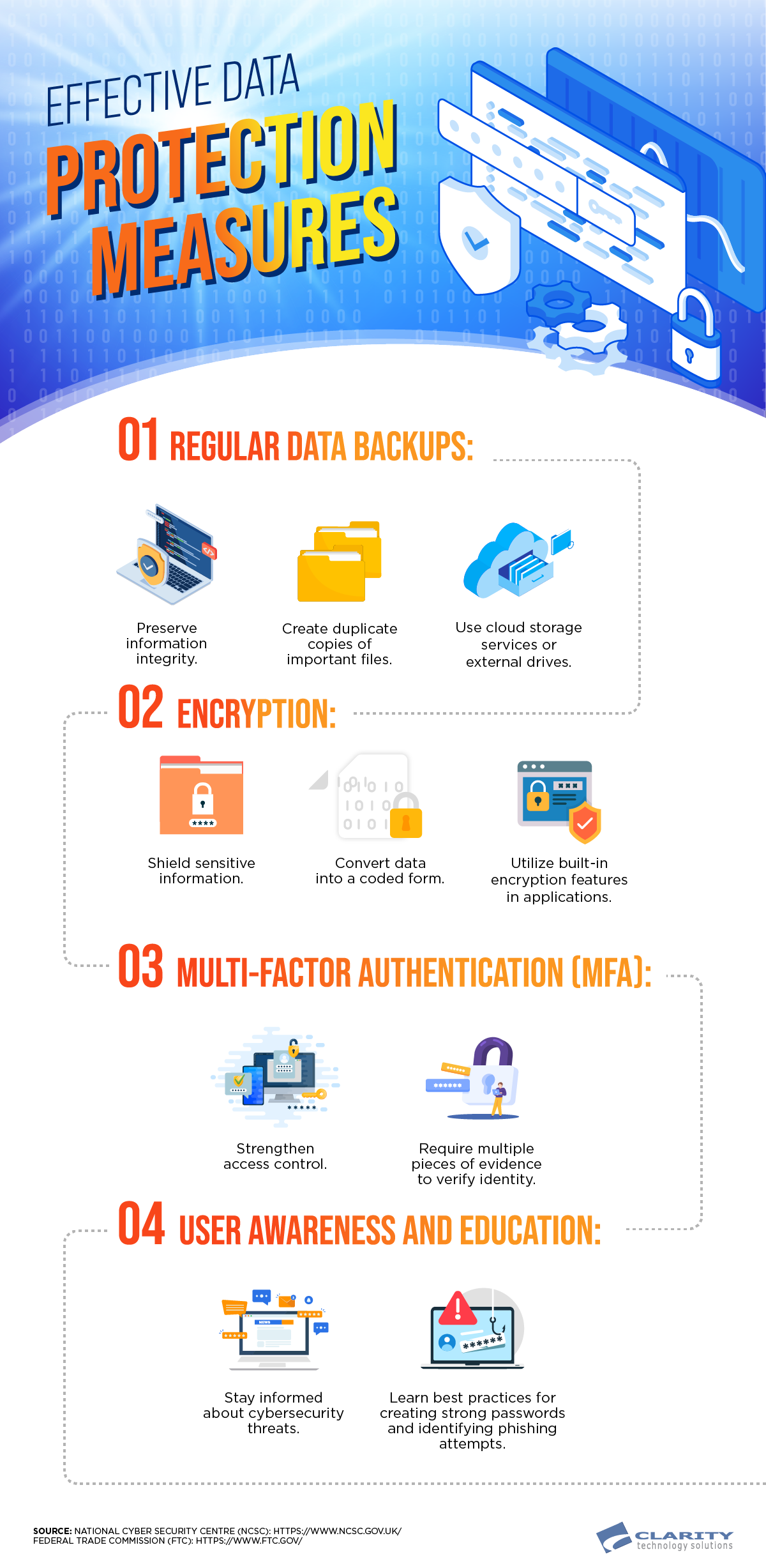 EFFECTIVE DATA
PROTECTION MEASURES

01 REGULAR DATA BACKUPS:

Preserve information integrity.

Create duplicate copies of important files.

Use cloud storage services or external drives.

02 ENCRYPTION:

Shield sensitive information.

Convert data into a coded form.

Utilize built-in encryption features in applications.

03 MULTI-FACTOR AUTHENTICATION (MFA):

Strengthen access control.

Require multiple pieces of evidence to verify identity.

04 USER AWARENESS AND EDUCATION:

Stay informed about cybersecurity threats.

Learn best practices for creating strong passwords and identifying phishing attempts.

SOURCE: NATIONAL CYBER SECURITY CENTRE (NCSC): HTTPS://WWW.NCSC.GOV.UK/
FEDERAL TRADE COMMISSION (FTC): HTTPS://WWW.FTC.GOV/

CLARITY
technology solutions